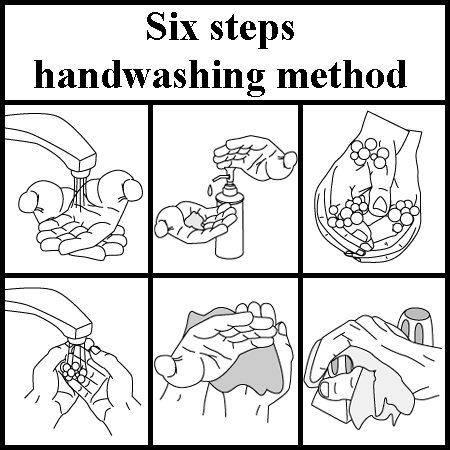 Six steps
handwashing method